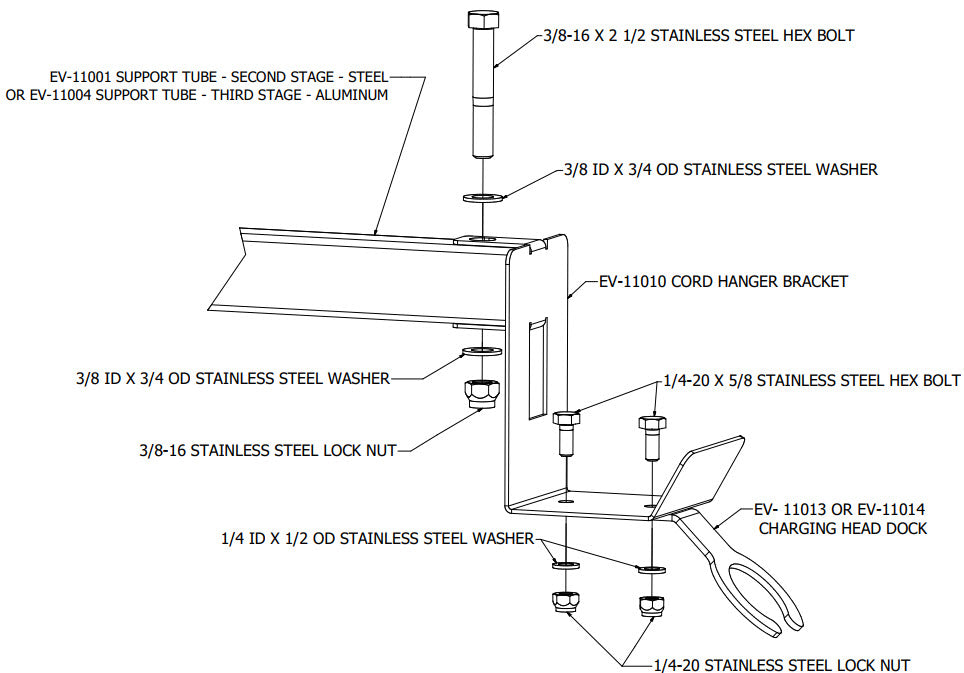 3/8-16 X 2 1/2 STAINLESS STEEL HEX BOLT

EV-11001 SUPPORT TUBE - SECOND STAGE - STEEL
OR EV-11004 SUPPORT TUBE - THIRD STAGE - ALUMINUM

3/8 ID X 3/4 OD STAINLESS STEEL WASHER

EV-11010 CORD HANGER BRACKET

3/8 ID X 3/4 OD STAINLESS STEEL WASHER

1/4-20 X 5/8 STAINLESS STEEL HEX BOLT

3/8-16 STAINLESS STEEL LOCK NUT

EV- 11013 OR EV-11014
CHARGING HEAD DOCK

1/4 ID X 1/2 OD STAINLESS STEEL WASHER

1/4-20 STAINLESS STEEL LOCK NUT